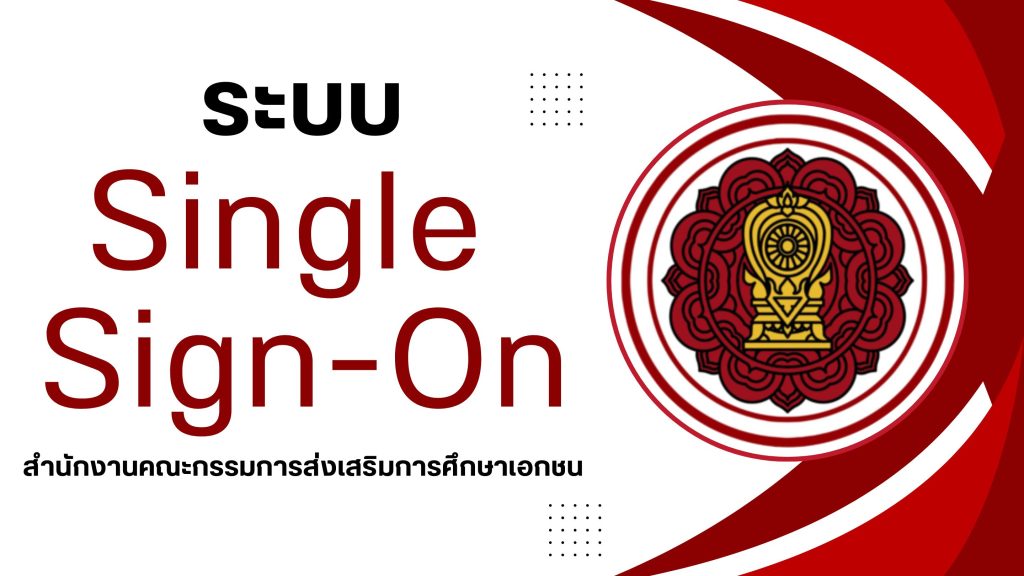 ระบบ

Single Sign-On

สำนักงานคณะกรรมการส่งเสริมการศึกษาเอกชน